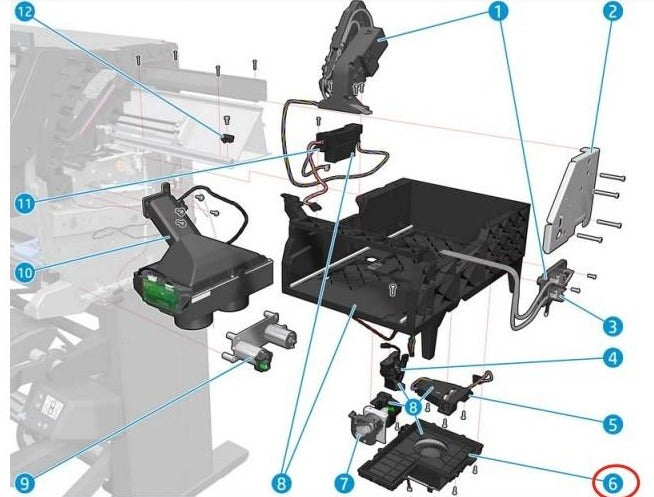 12
1
2
11
10
3
4
8
5
9
8
7
6