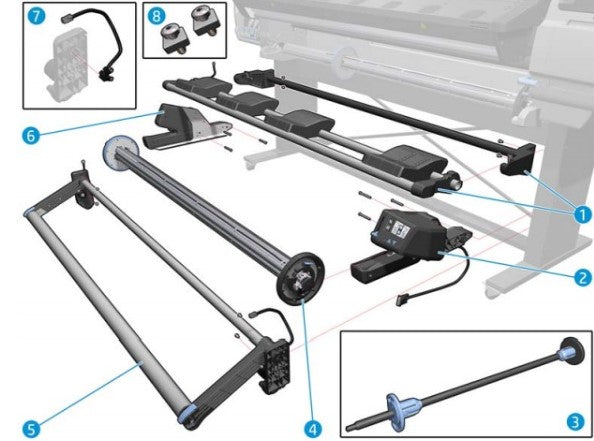 7
8
6
1
2
5
4
3