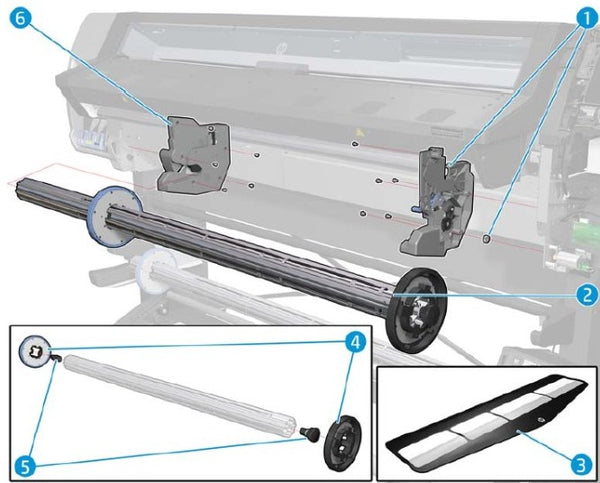 6
1
2
4
5
3