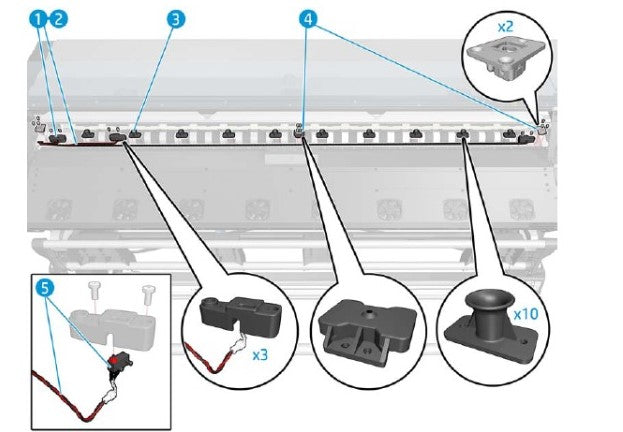 1 2
3
4
x2
5
x3
x10