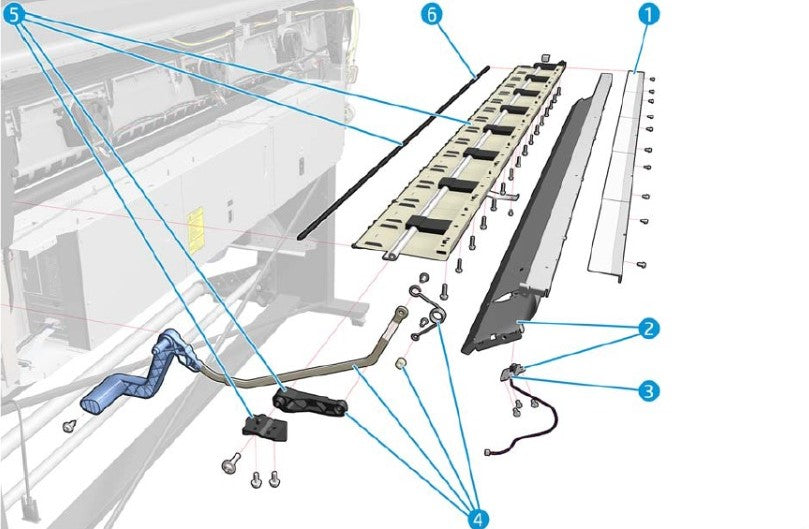 5
6
1
2
3
4