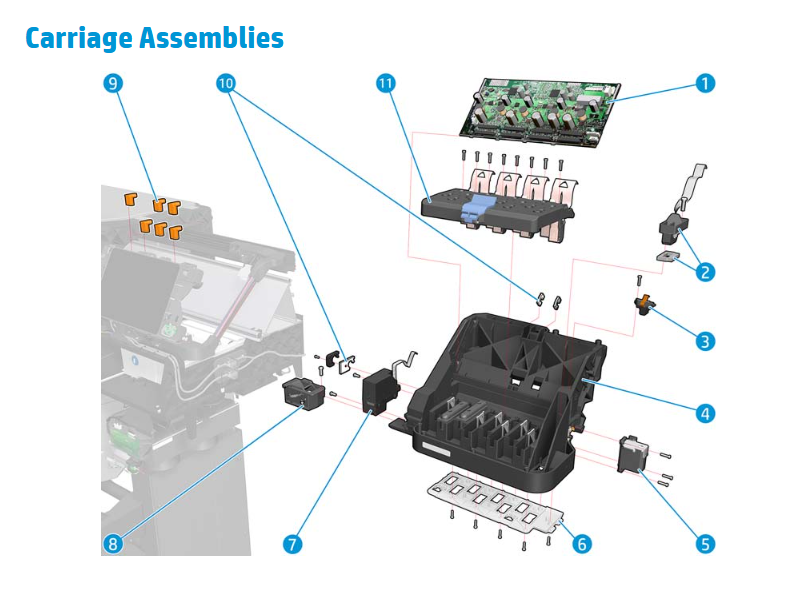 Carriage Assemblies

9
10
11
1
2
3
4
5
6
7
8