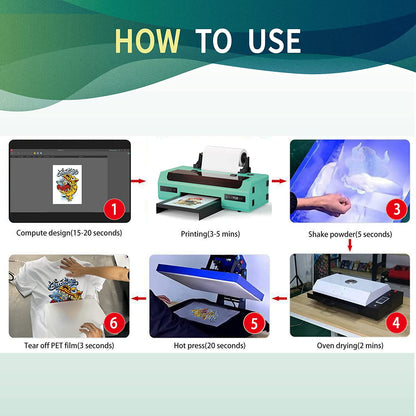 HOW TO USE

1
Compute design(15-20 seconds)

Printing(3-5 mins)

3
Shake powder(5 seconds)

4
Oven drying(2 mins)

5
Hot press(20 seconds)

6
Tear off PET film(3 seconds)