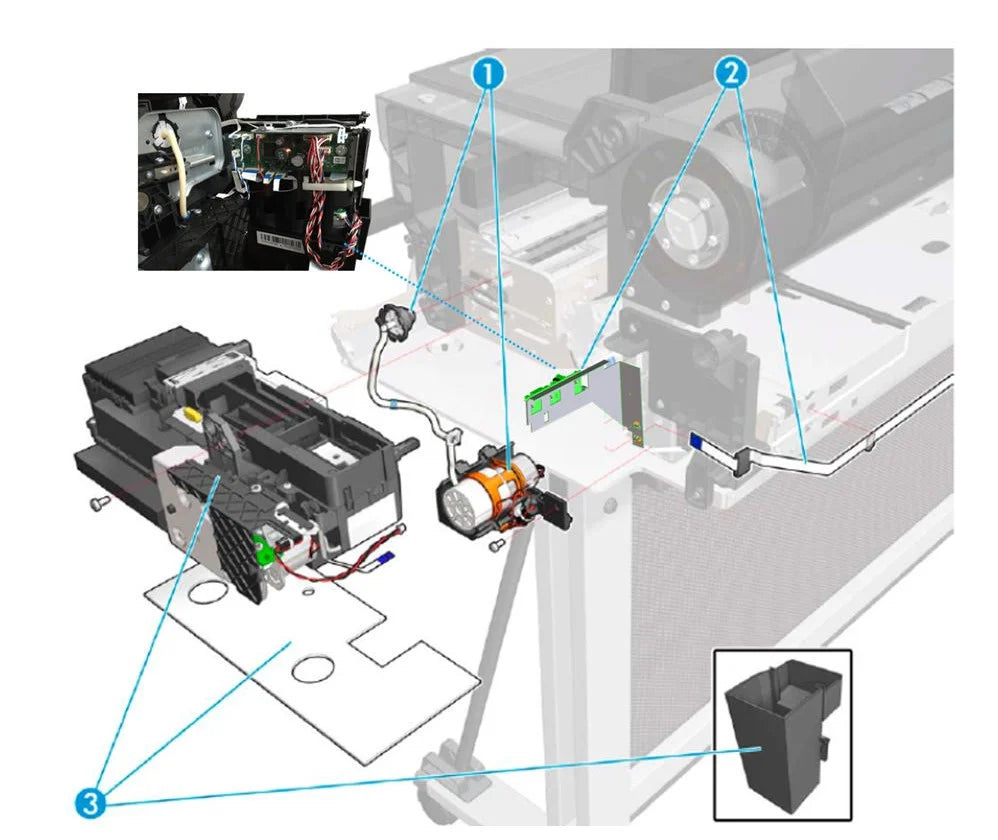 1
2
3