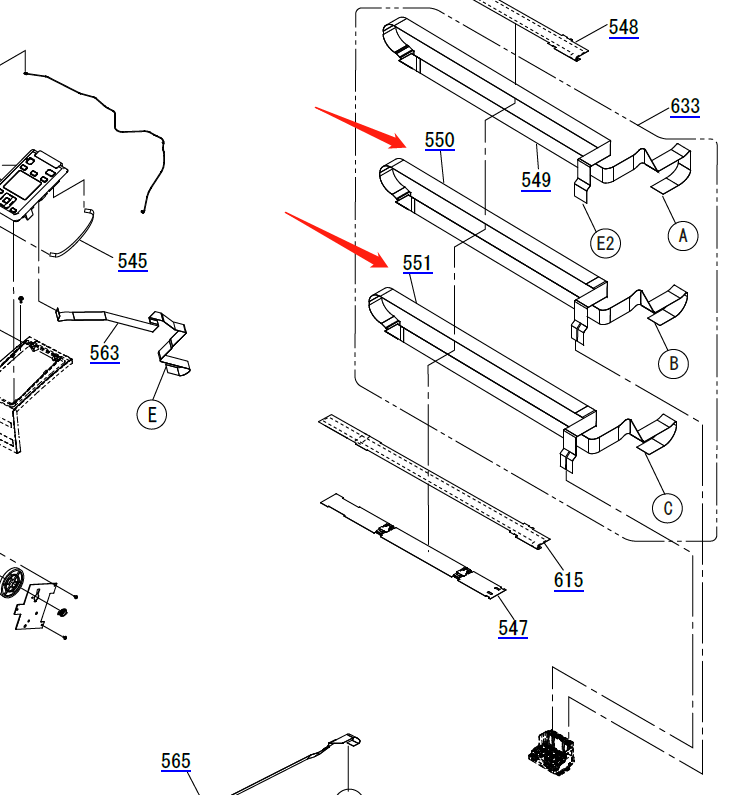 548
633
550
549
E2
A
545
551
563
B
E
C
615
547
565