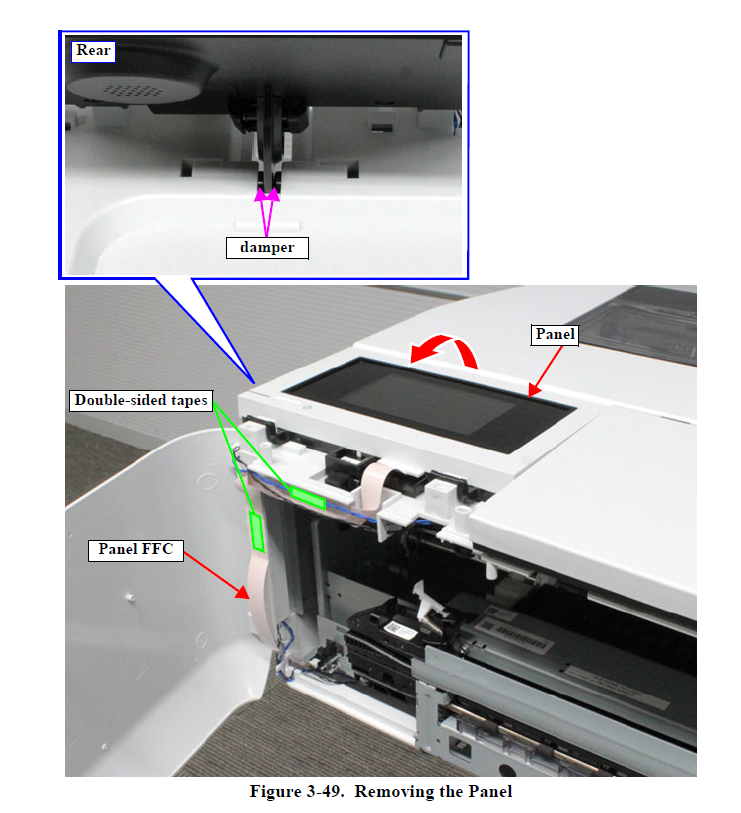 Rear

damper

Panel

Double-sided tapes

Panel FFC

Figure 3-49. Removing the Panel