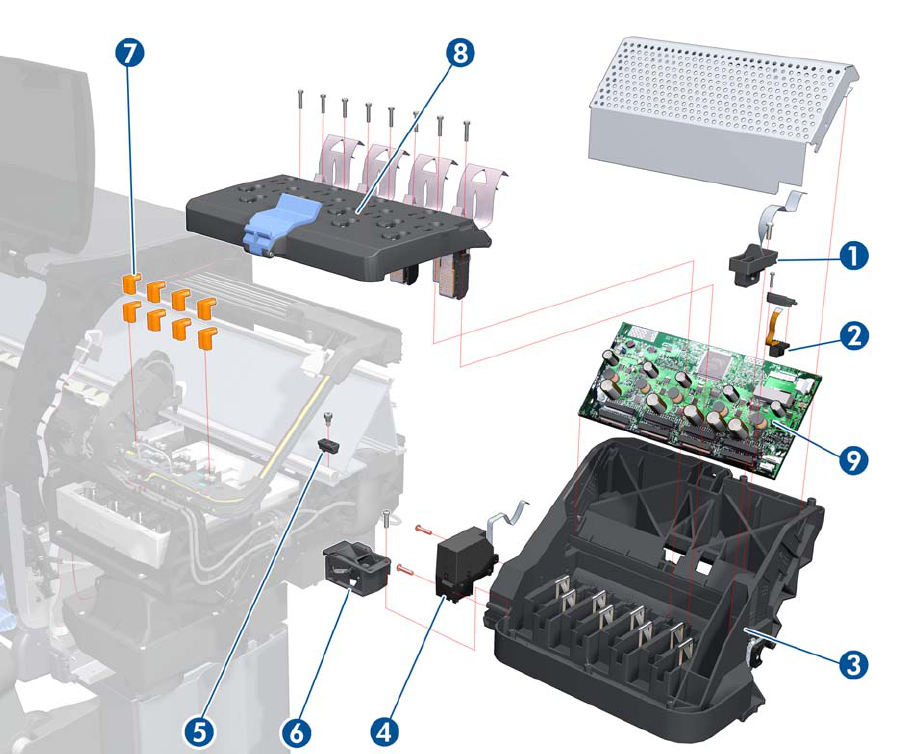 7
8
1
2
9
3
5
6
4