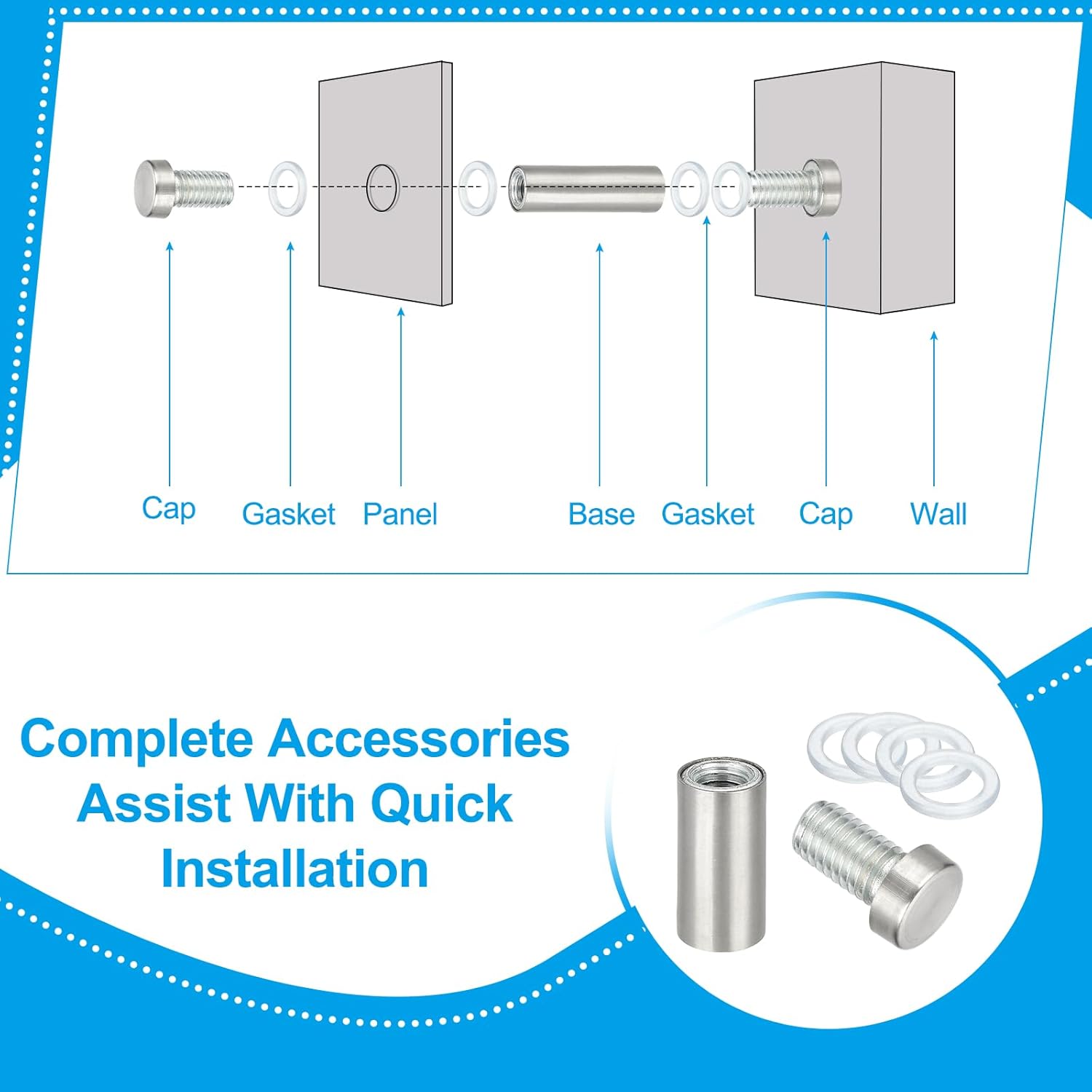 Cap Gasket Panel Base Gasket Cap Wall

Complete Accessories Assist With Quick Installation