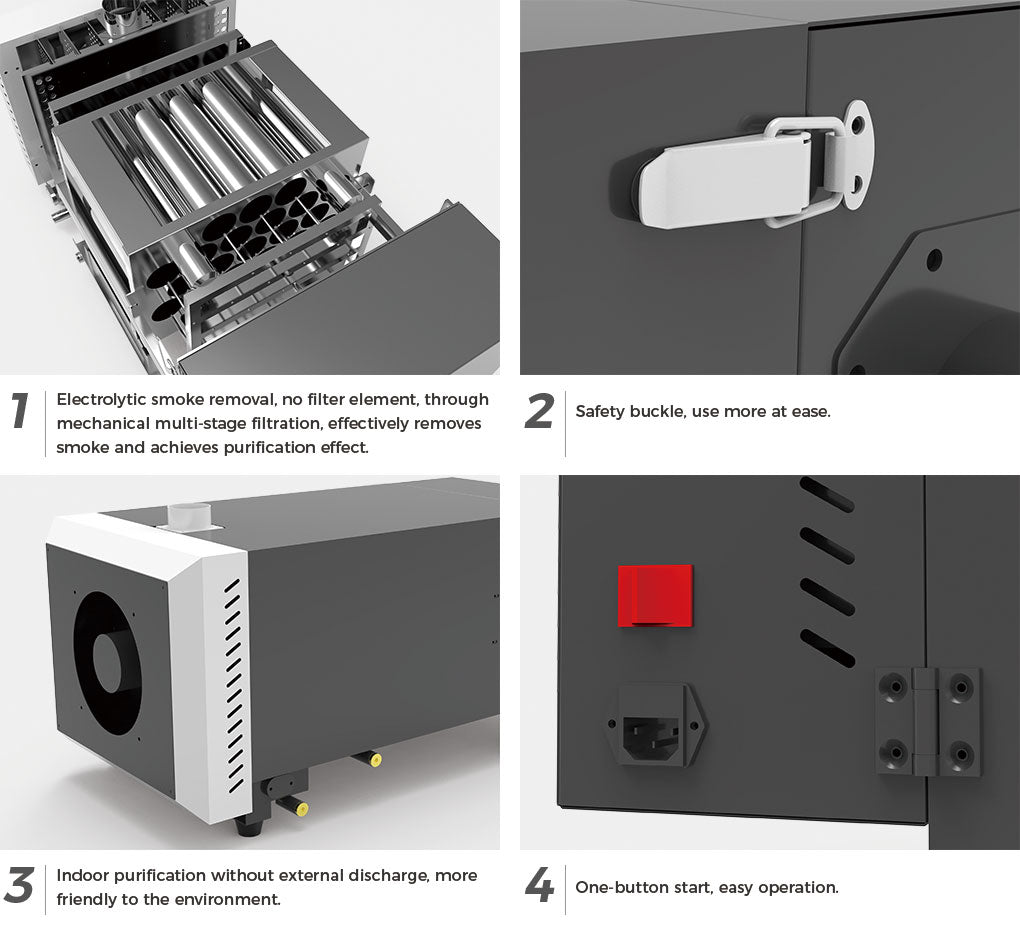 1
Electrolytic smoke removal, no filter element, through mechanical multi-stage filtration, effectively removes smoke and achieves purification effect.

2
Safety buckle, use more at ease.

3
Indoor purification without external discharge, more friendly to the environment.

4
One-button start, easy operation.